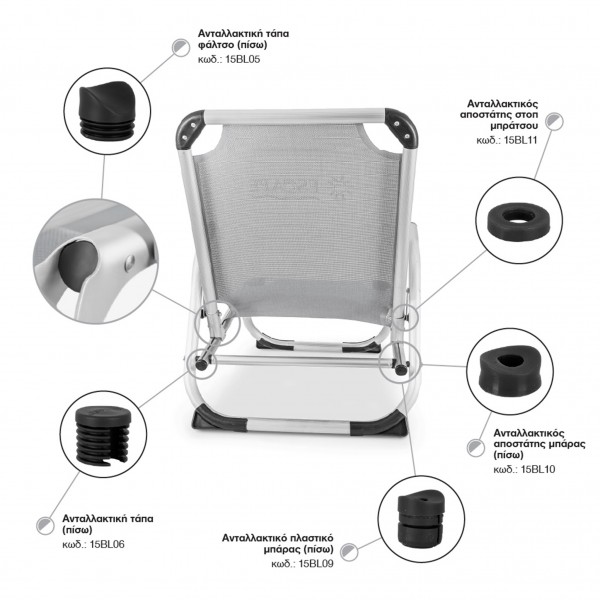 Ανταλλακτική τάπα φάλτσο (πίσω)
κωδ.: 15BL05

Ανταλλακτικός αποστάτης στοπ μπράτσου
κωδ.: 15BL11

Ανταλλακτικός αποστάτης μπάρας (πίσω)
κωδ.: 15BL10

Ανταλλακτική τάπα (πίσω)
κωδ.: 15BL06

Ανταλλακτικό πλαστικό μπάρας (πίσω)
κωδ.: 15BL09